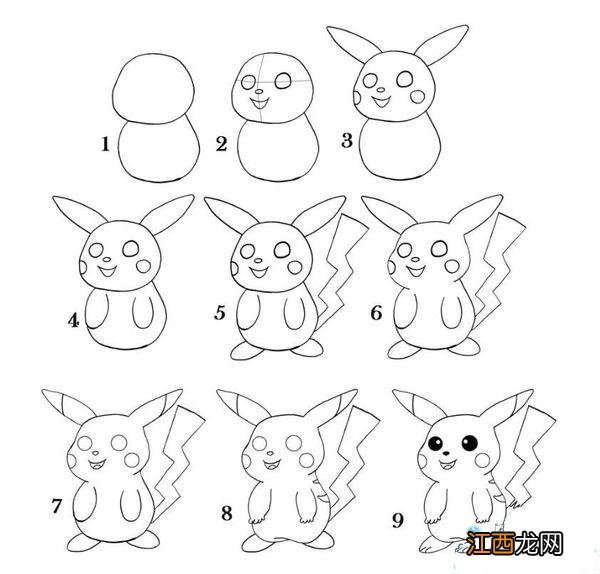 1
2
3
4
5
6
7
8
9
江西龙网