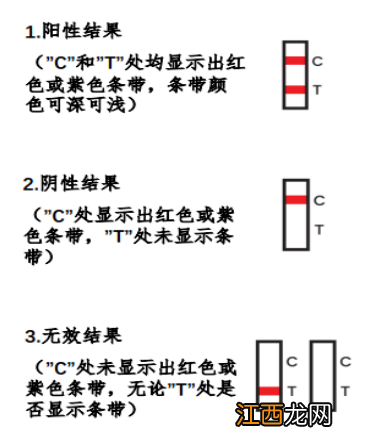 1.阳性结果

（"C"和"T"处均显示出红色或紫色条带，条带颜色可深可浅）

C
T

2.阴性结果

（"C"处显示出红色或紫色条带，"T"处未显示条带）

C
T

3.无效结果

（"C"处未显示出红色或紫色条带，无论"T"处是否显示条带）

C
T

C
T

江西龙网